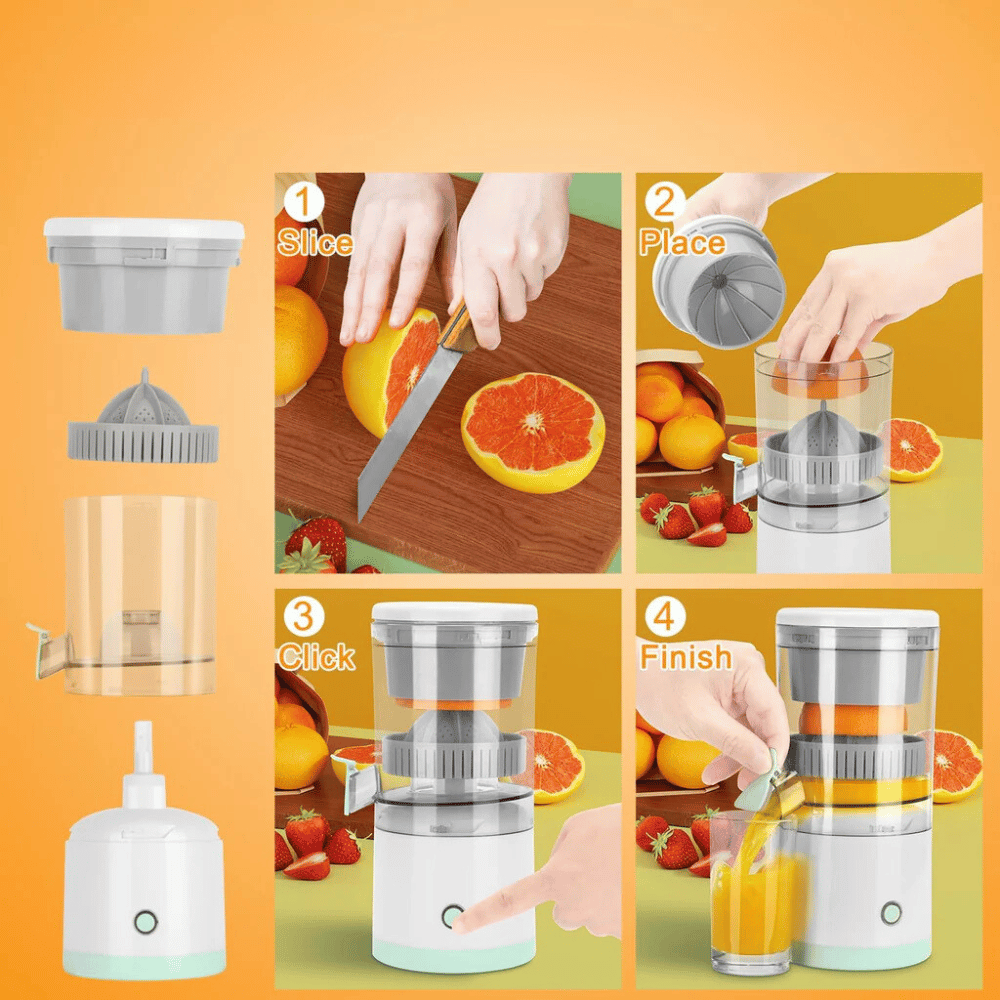 1 Slice

2 Place

3 Click

4 Finish